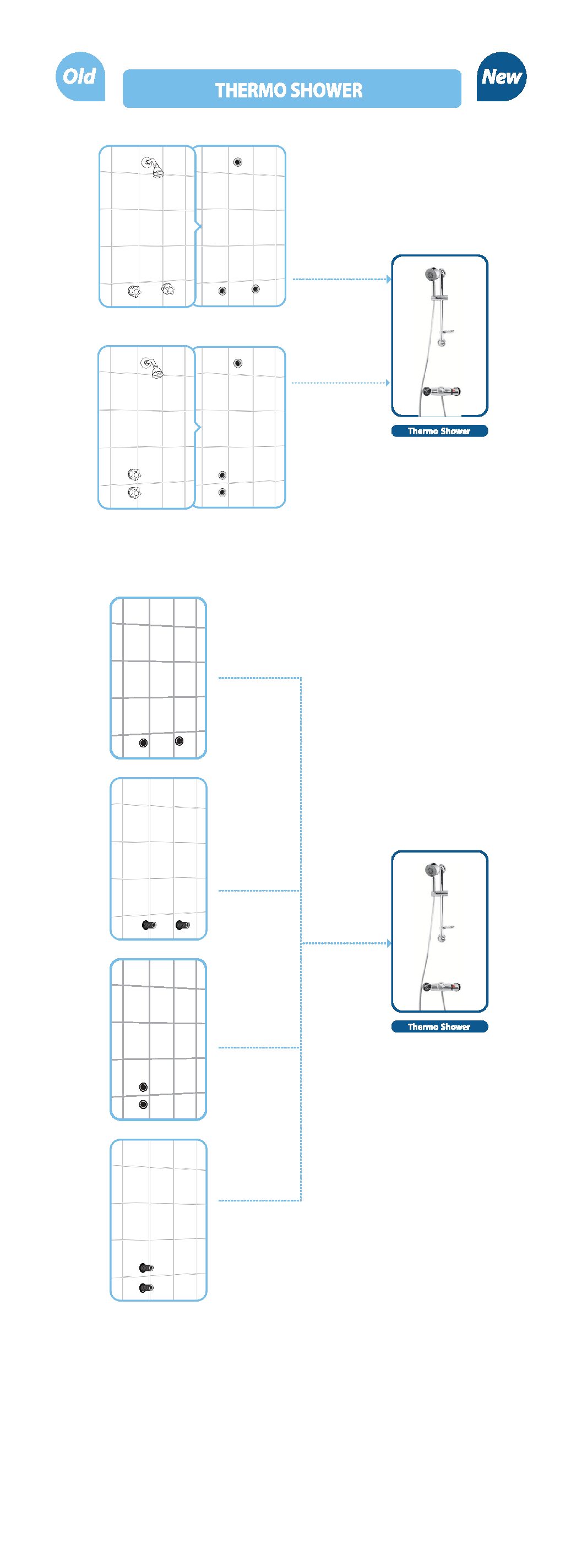 Old

THERMO SHOWER

New

Thermo Shower

Thermo Shower