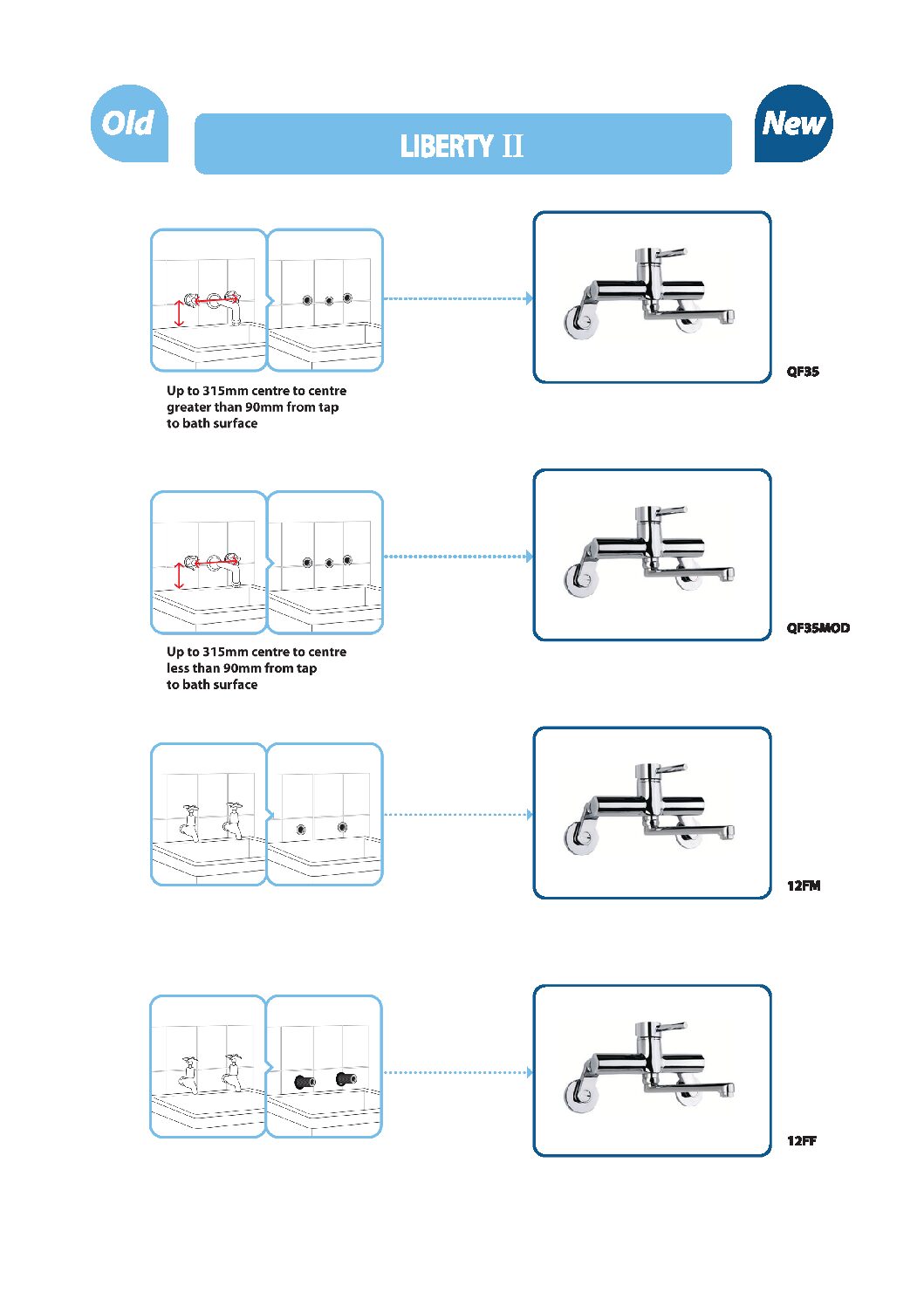 Old

LIBERTY II

New

Up to 315mm centre to centre greater than 90mm from tap to bath surface

QF35

Up to 315mm centre to centre less than 90mm from tap to bath surface

QF35MOD

12FM

12FF