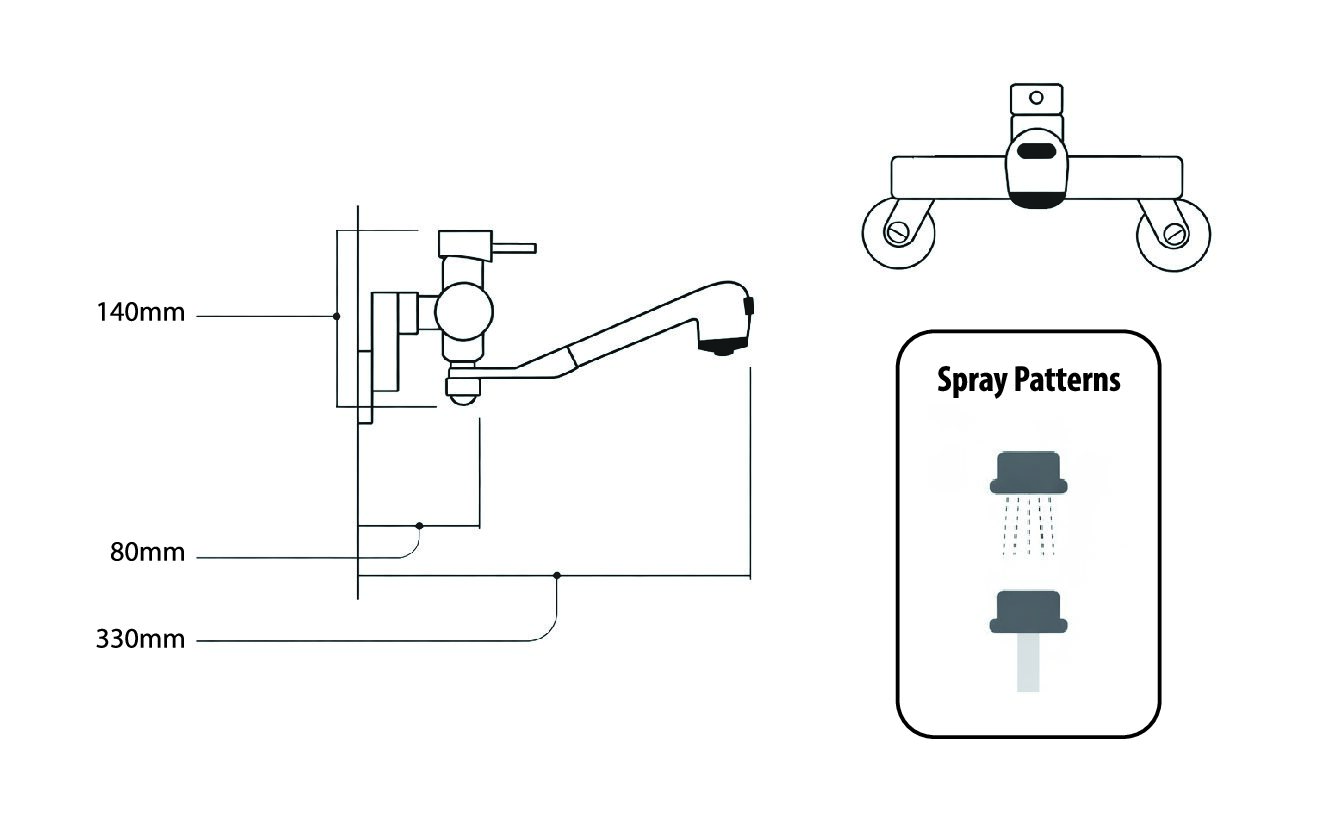 140mm

80mm

330mm

Spray Patterns