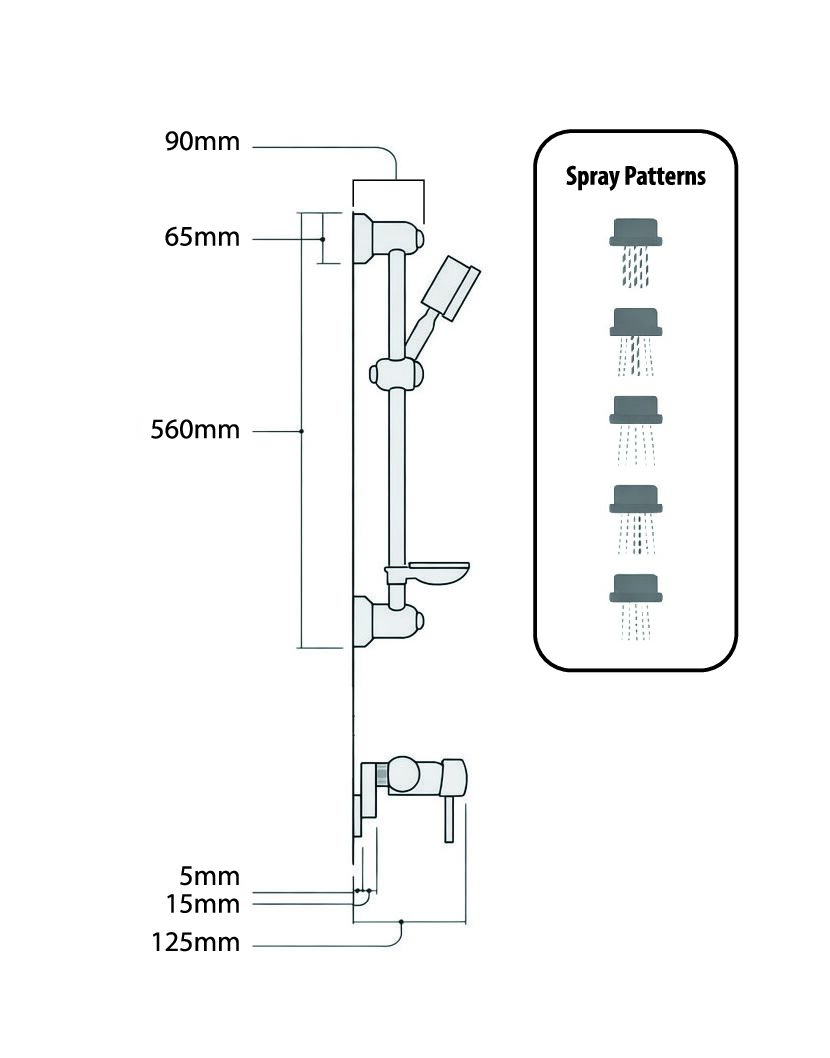 90mm

65mm

560mm

5mm
15mm
125mm

Spray Patterns