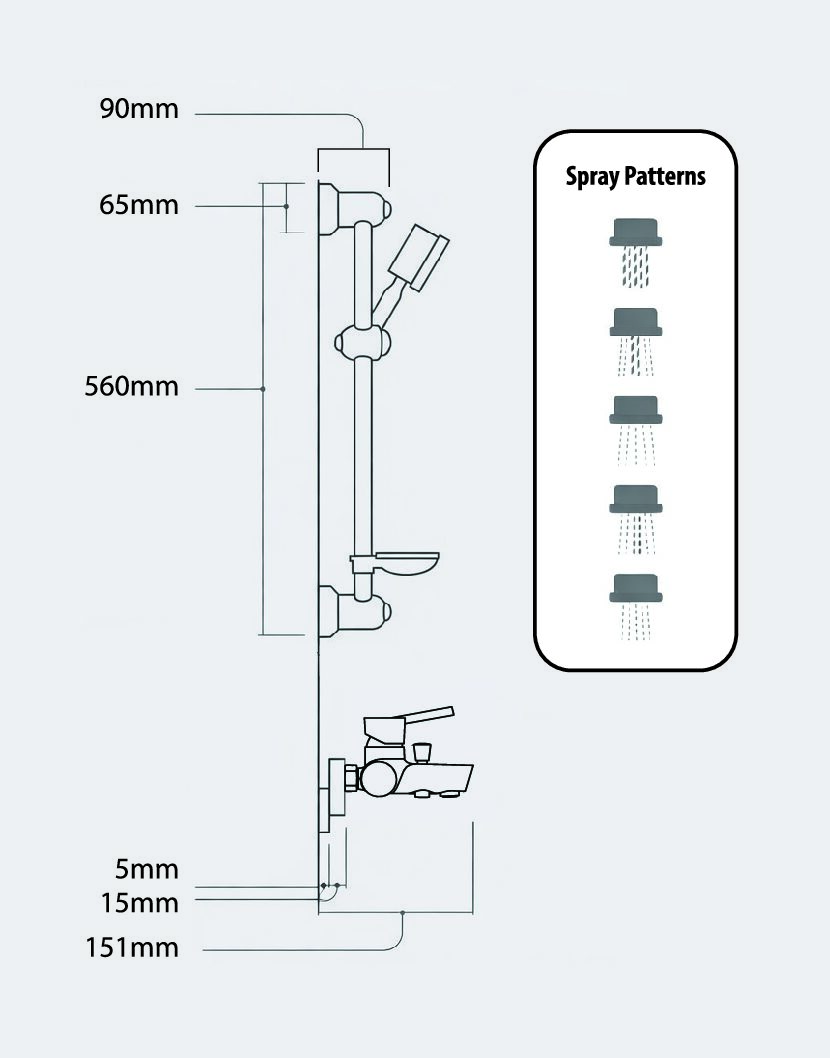 90mm

65mm

560mm

5mm

15mm

151mm

Spray Patterns