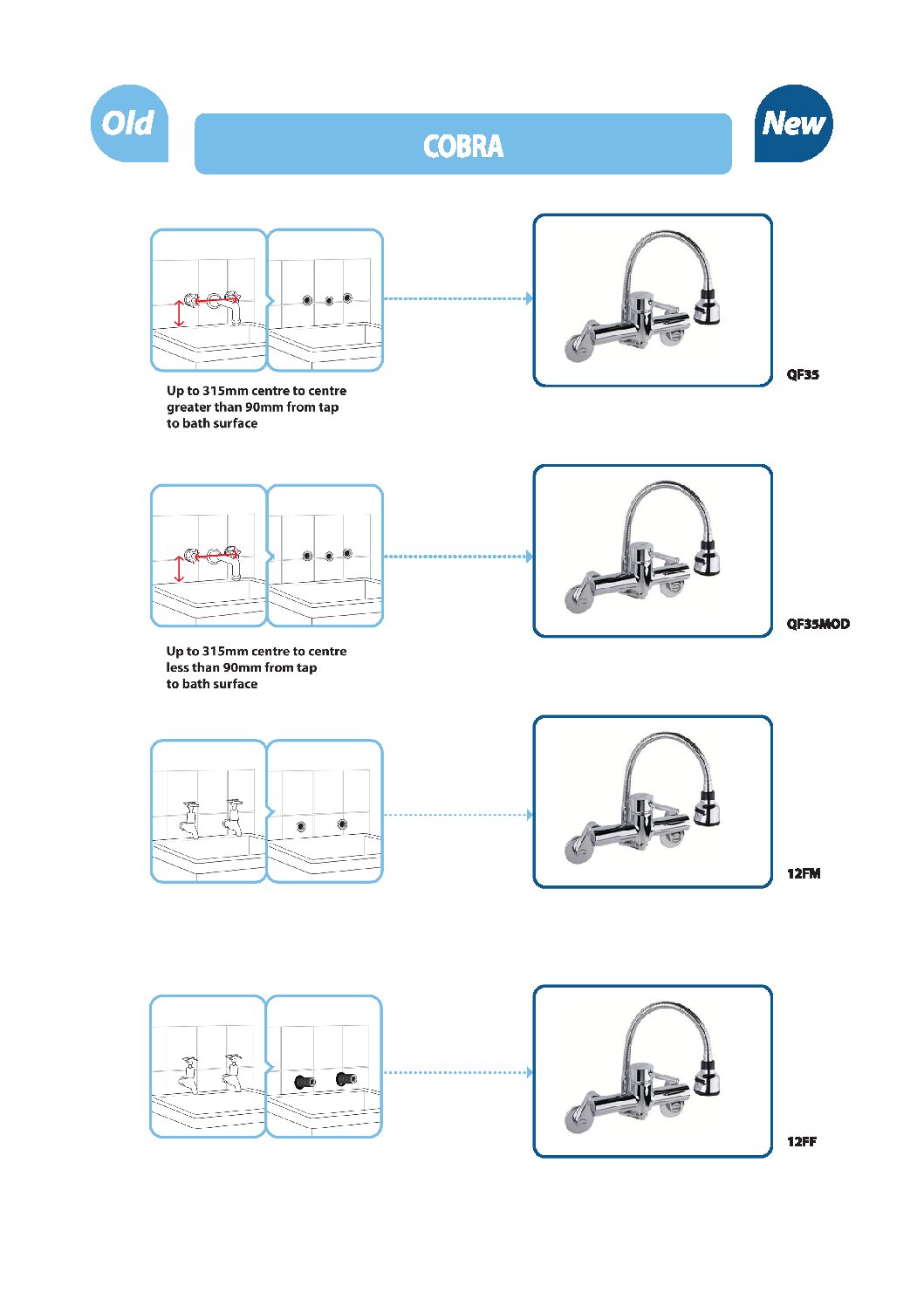 Old

COBRA

New

Up to 315mm centre to centre greater than 90mm from tap to bath surface

QF35

Up to 315mm centre to centre less than 90mm from tap to bath surface

QF35MOD

12FM

12FF