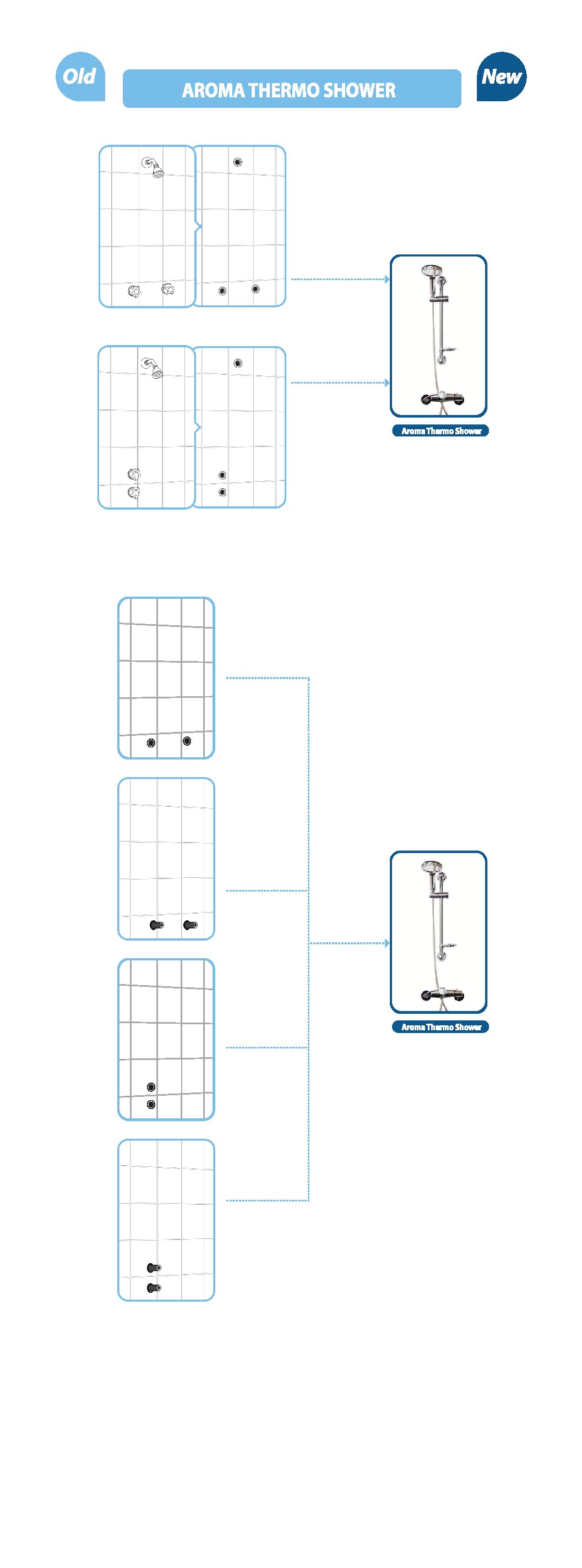 Old

AROMA THERMO SHOWER

New

Aroma Thermo Shower

Aroma Thermo Shower